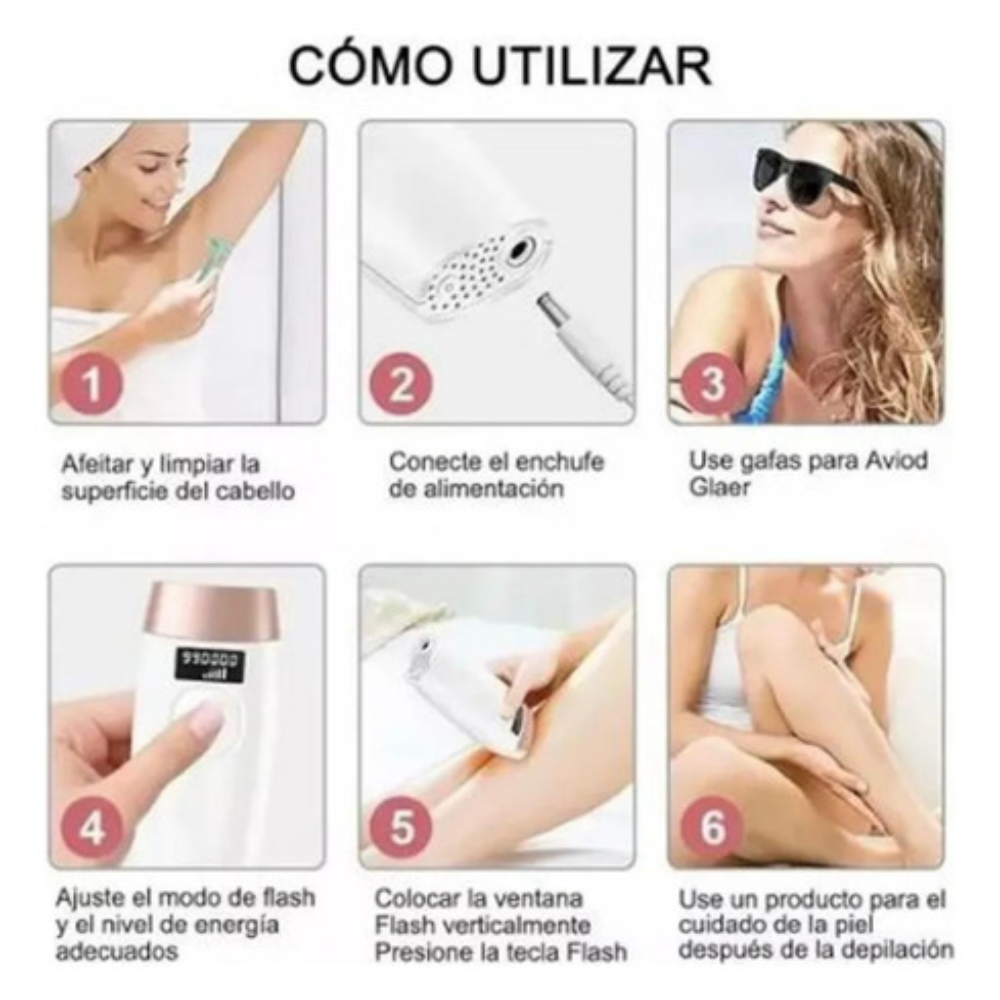 CÓMO UTILIZAR

1

Afeitar y limpiar la superficie del cabello

2

Conecte el enchufe de alimentación

3

Use gafas para Aviod Glaer

990000

4

Ajuste el modo de flash y el nivel de energía adecuados

5

Colocar la ventana Flash verticalmente Presione la tecla Flash

6

Use un producto para el cuidado de la piel después de la depilación