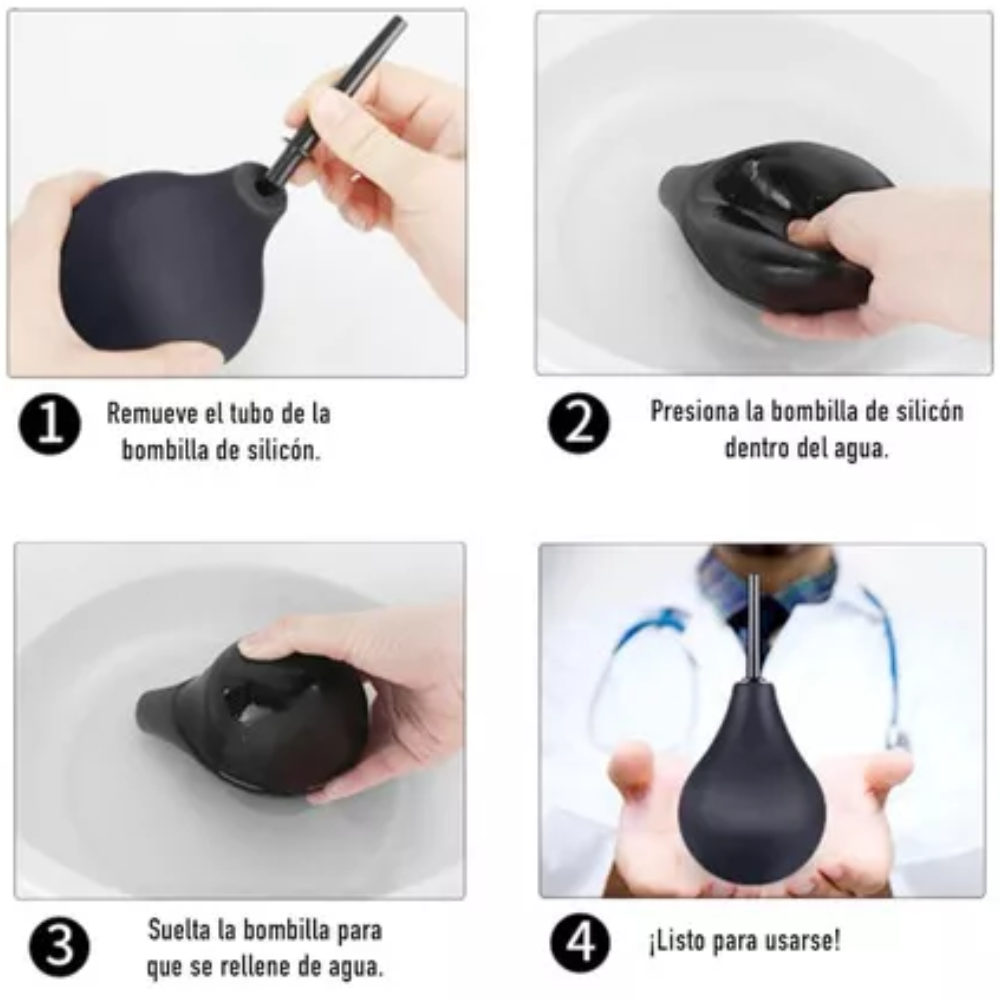 1 Remueve el tubo de la bombilla de silicón.

2 Presiona la bombilla de silicón dentro del agua.

3 Suelta la bombilla para que se rellene de agua.

4 ¡Listo para usarse!